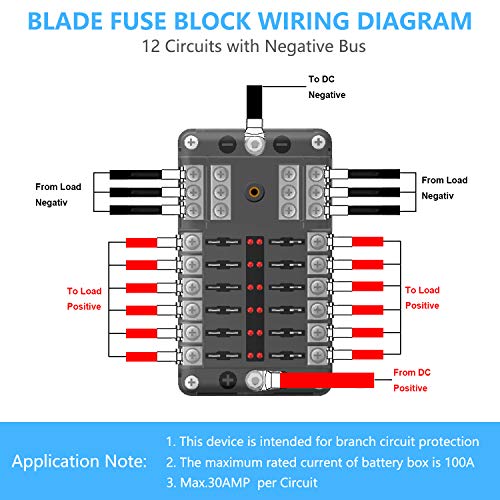 BLADE FUSE BLOCK WIRING DIAGRAM
12 Circuits with Negative Bus

To DC Negative

From Load Negativ

From Load Negativ

To Load Positive

To Load Positive

From DC Positive

Application Note:
1. This device is intended for branch circuit protection
2. The maximum rated current of battery box is 100A
3. Max.30AMP per Circuit