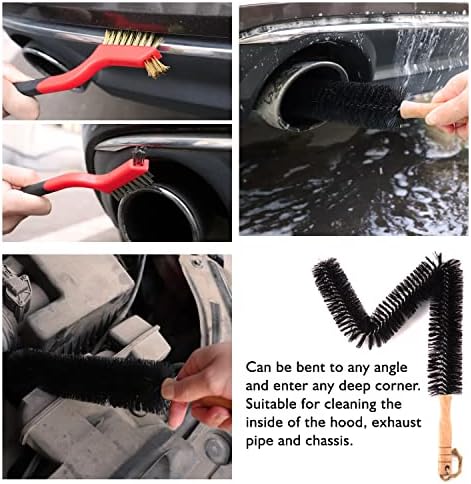 Can be bent to any angle and enter any deep corner. Suitable for cleaning the inside of the hood, exhaust pipe and chassis.