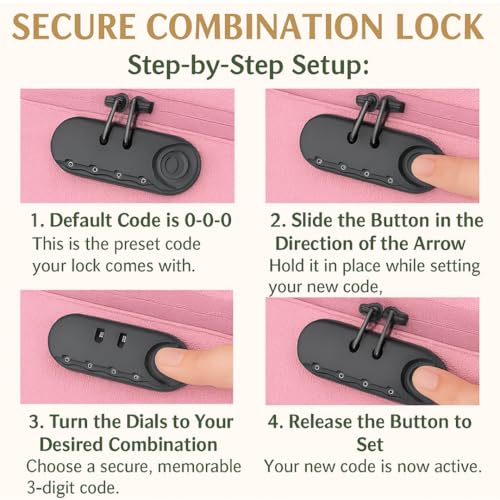 SECURE COMBINATION LOCK

Step-by-Step Setup:

1. Default Code is 0-0-0
This is the preset code your lock comes with.

2. Slide the Button in the Direction of the Arrow
Hold it in place while setting your new code,

3. Turn the Dials to Your Desired Combination
Choose a secure, memorable 3-digit code.

4. Release the Button to Set
Your new code is now active.