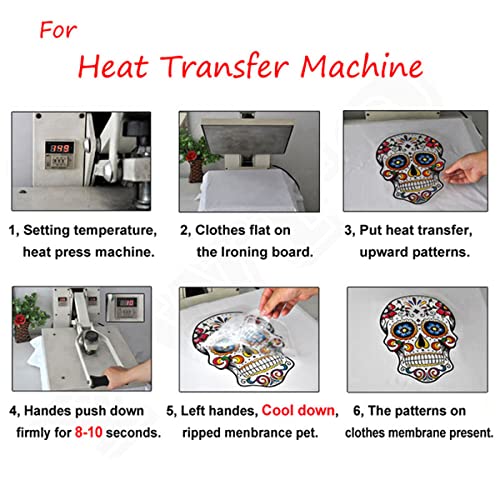 For
Heat Transfer Machine

899

1, Setting temperature, heat press machine.

2, Clothes flat on the Ironing board.

3, Put heat transfer, upward patterns.

10

4, Handes push down firmly for 8-10 seconds.

5, Left handes, Cool down, ripped menbrance pet.

6, The patterns on clothes membrane present.