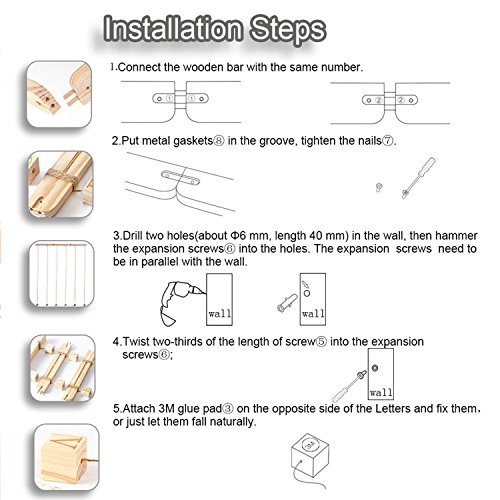 Installation Steps

1.Connect the wooden bar with the same number.

① ① ② ②

2.Put metal gaskets⑧ in the groove, tighten the nails⑦.

3.Drill two holes(about Φ6 mm, length 40 mm) in the wall, then hammer the expansion screws⑥ into the holes. The expansion screws need to be in parallel with the wall.

wall wall

4.Twist two-thirds of the length of screw⑤ into the expansion screws⑥;

wall

5.Attach 3M glue pad③ on the opposite side of the Letters and fix them, or just let them fall naturally.

3M