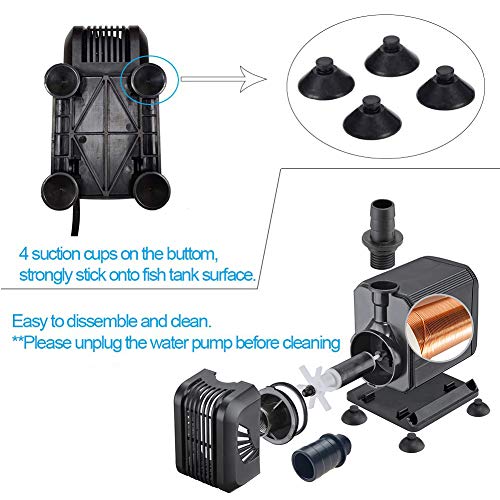 4 suction cups on the buttom, strongly stick onto fish tank surface.

Easy to dissemble and clean.
**Please unplug the water pump before cleaning