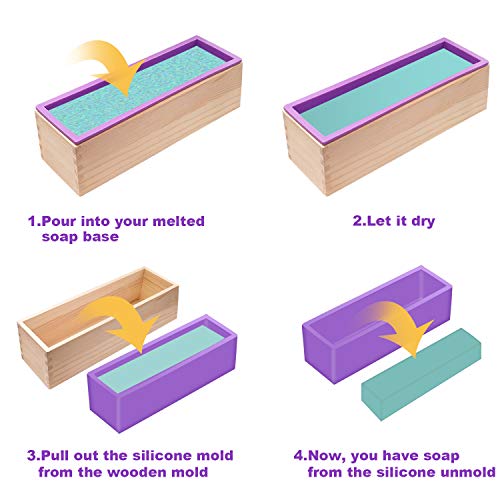 1.Pour into your melted soap base

2.Let it dry

3.Pull out the silicone mold from the wooden mold

4.Now, you have soap from the silicone unmold