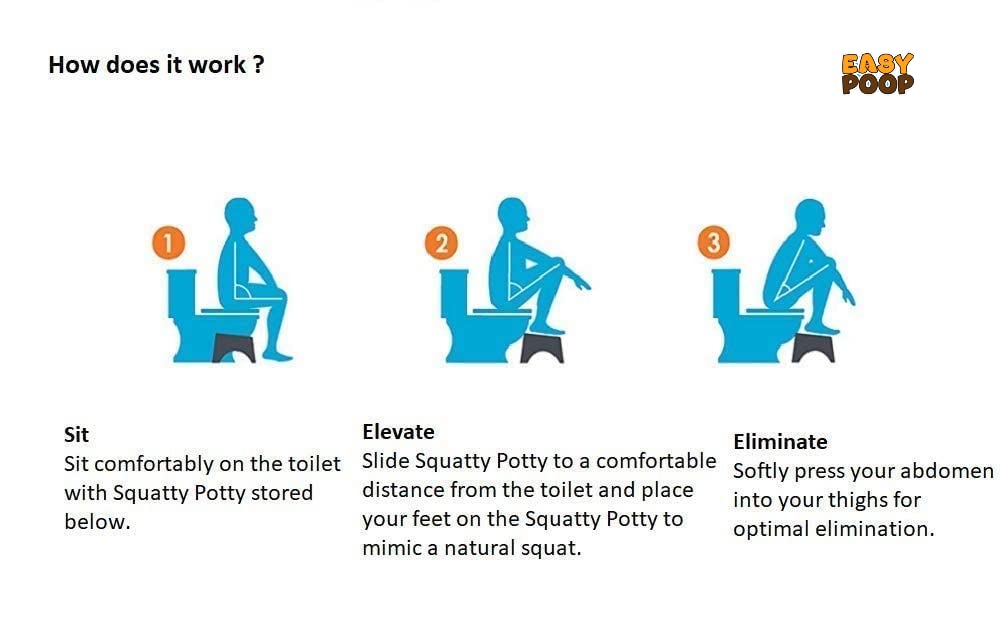 How does it work ?

EASY POOP

1

2

3

Sit
Sit comfortably on the toilet with Squatty Potty stored below.

Elevate
Slide Squatty Potty to a comfortable distance from the toilet and place your feet on the Squatty Potty to mimic a natural squat.

Eliminate
Softly press your abdomen into your thighs for optimal elimination.