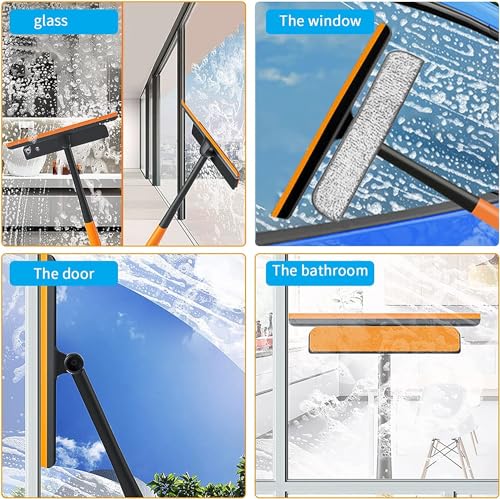 glass

The window

The door

The bathroom