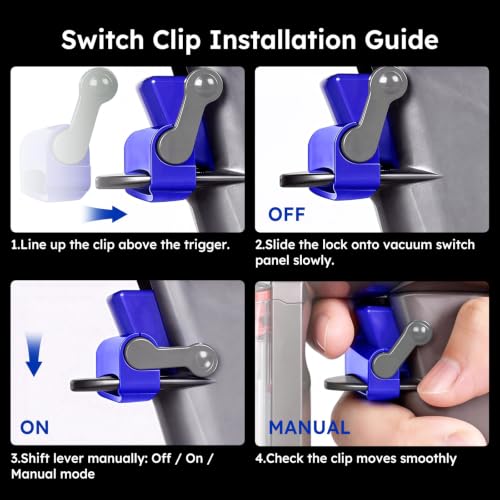 Switch Clip Installation Guide

1.Line up the clip above the trigger.

OFF

2.Slide the lock onto vacuum switch panel slowly.

ON

3.Shift lever manually: Off / On / Manual mode

MANUAL

4.Check the clip moves smoothly