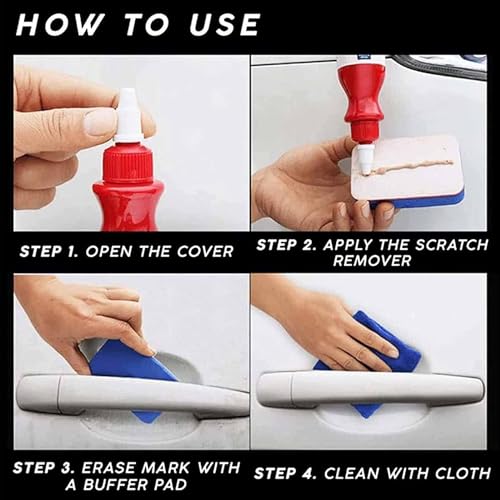 HOW TO USE

STEP 1. OPEN THE COVER

STEP 2. APPLY THE SCRATCH REMOVER

STEP 3. ERASE MARK WITH A BUFFER PAD

STEP 4. CLEAN WITH CLOTH