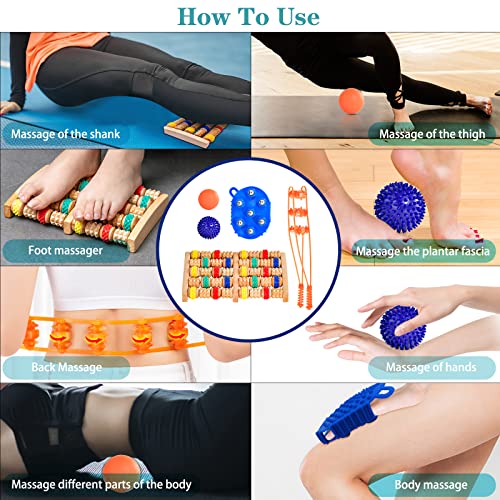 How To Use

Massage of the shank

Massage of the thigh

Foot massager

Massage the plantar fascia

Back Massage

Massage of hands

Massage different parts of the body

Body massage