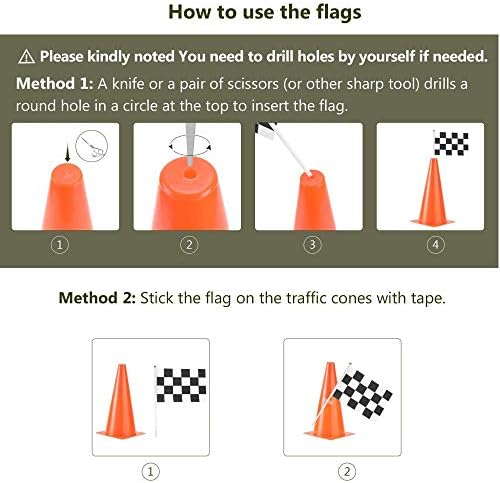 How to use the flags

⚠ Please kindly noted You need to drill holes by yourself if needed.

Method 1: A knife or a pair of scissors (or other sharp tool) drills a round hole in a circle at the top to insert the flag.

①

②

③

④

Method 2: Stick the flag on the traffic cones with tape.

①

②