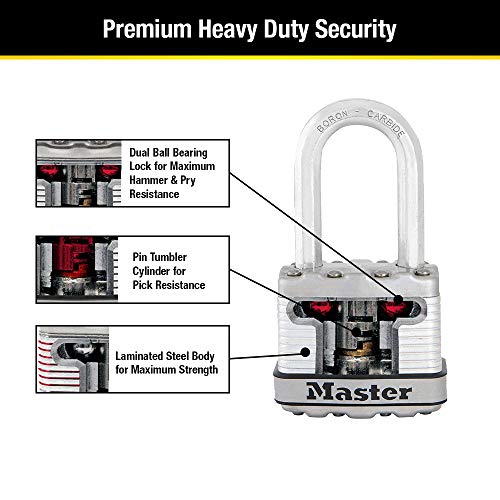 Premium Heavy Duty Security

Dual Ball Bearing Lock for Maximum Hammer & Pry Resistance

Pin Tumbler Cylinder for Pick Resistance

Laminated Steel Body for Maximum Strength

BORON - CARBIDE

Master