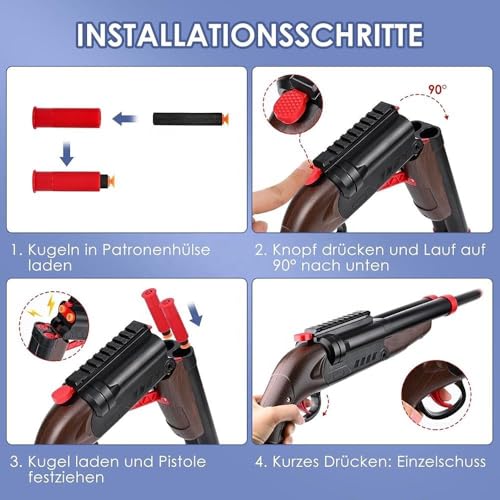 INSTALLATIONSSCHRITTE

90°

1. Kugeln in Patronenhülse laden

2. Knopf drücken und Lauf auf 90° nach unten

3. Kugel laden und Pistole festziehen

4. Kurzes Drücken: Einzelschuss