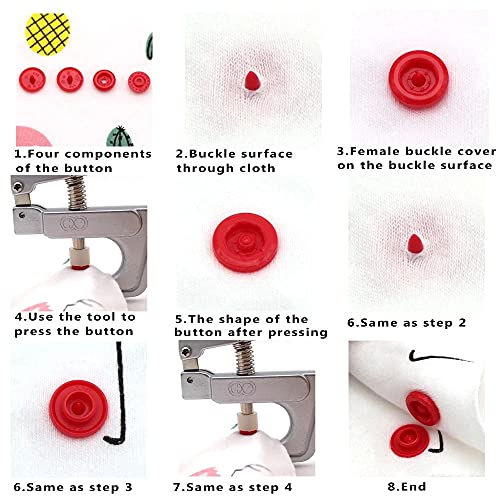 1.Four components of the button

2.Buckle surface through cloth

3.Female buckle cover on the buckle surface

4.Use the tool to press the button

5.The shape of the button after pressing

6.Same as step 2

6.Same as step 3

7.Same as step 4

8.End