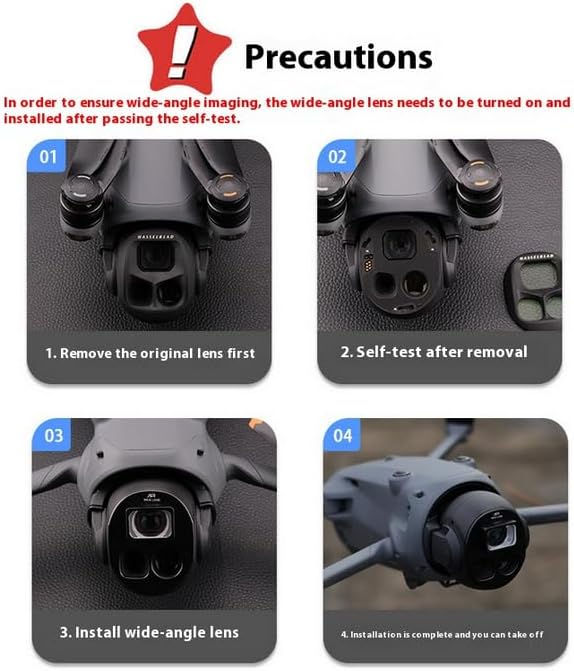 !

Precautions

In order to ensure wide-angle imaging, the wide-angle lens needs to be turned on and installed after passing the self-test.

01

HASSELBLAD

1. Remove the original lens first

02

HASSELBLAD

2. Self-test after removal

03

3. Install wide-angle lens

04

4. Installation is complete and you can take off