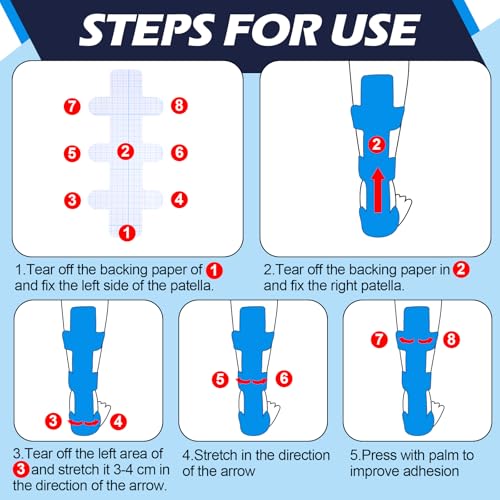 STEPS FOR USE

7 8
5 2 6
3 4
1

2

1.Tear off the backing paper of 1 and fix the left side of the patella.

2.Tear off the backing paper in 2 and fix the right patella.

3 4

5 6

7 8

3.Tear off the left area of 3 and stretch it 3-4 cm in the direction of the arrow.

4.Stretch in the direction of the arrow

5.Press with palm to improve adhesion