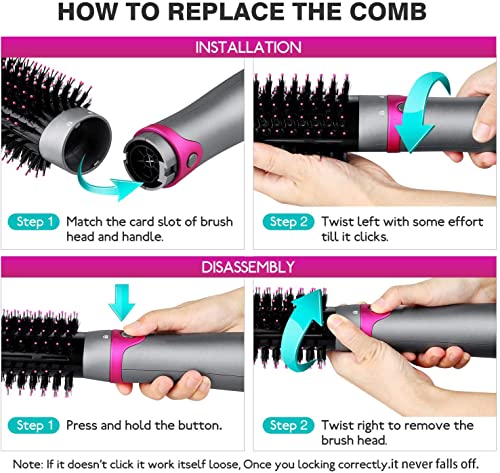 HOW TO REPLACE THE COMB

INSTALLATION

Step 1 Match the card slot of brush head and handle.

Step 2 Twist left with some effort till it clicks.

DISASSEMBLY

Step 1 Press and hold the button.

Step 2 Twist right to remove the brush head.

Note: If it doesn't click it work itself loose, Once you locking correctly.it never falls off.