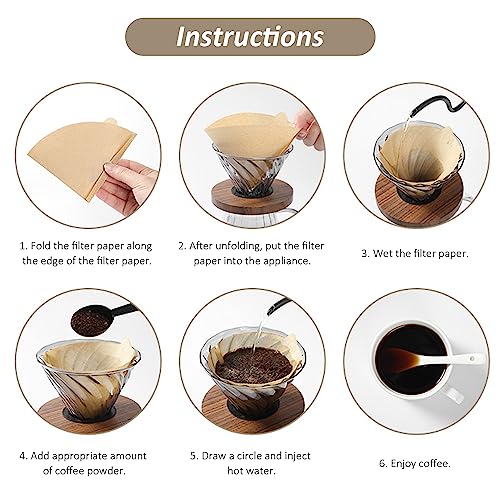 Instructions

1. Fold the filter paper along the edge of the filter paper.

2. After unfolding, put the filter paper into the appliance.

3. Wet the filter paper.

4. Add appropriate amount of coffee powder.

5. Draw a circle and inject hot water.

6. Enjoy coffee.