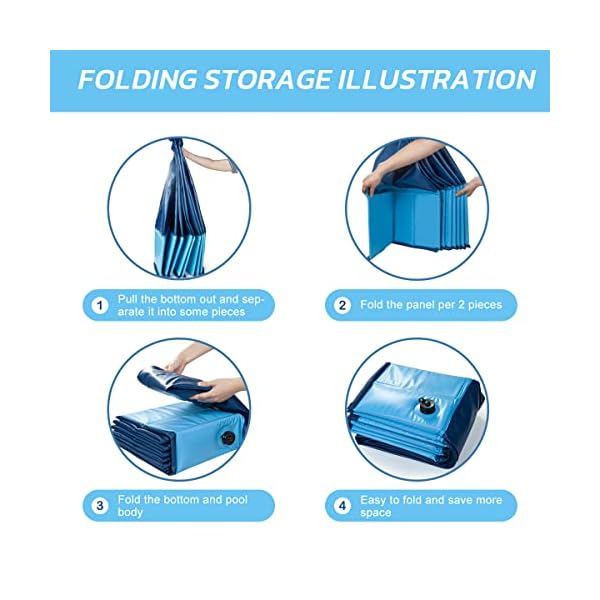 FOLDING STORAGE ILLUSTRATION

1 Pull the bottom out and separate it into some pieces

2 Fold the panel per 2 pieces

3 Fold the bottom and pool body

4 Easy to fold and save more space