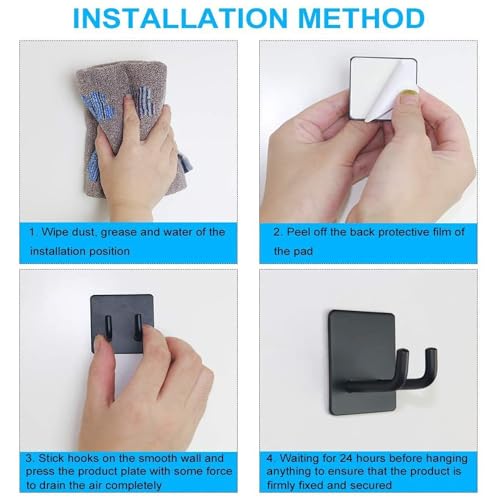 INSTALLATION METHOD

1. Wipe dust, grease and water of the installation position

2. Peel off the back protective film of the pad

3. Stick hooks on the smooth wall and press the product plate with some force to drain the air completely

4. Waiting for 24 hours before hanging anything to ensure that the product is firmly fixed and secured