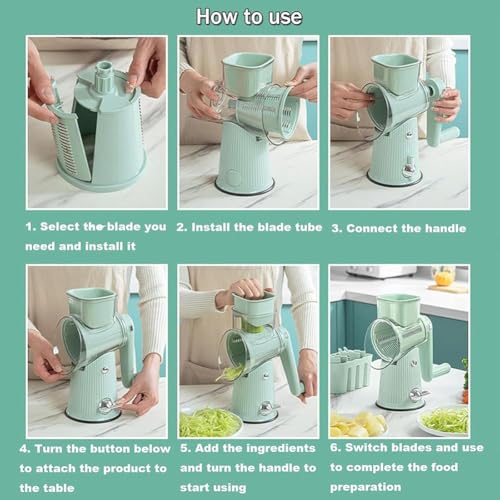 How to use

1. Select the blade you need and install it

2. Install the blade tube

3. Connect the handle

4. Turn the button below to attach the product to the table

5. Add the ingredients and turn the handle to start using

6. Switch blades and use to complete the food preparation