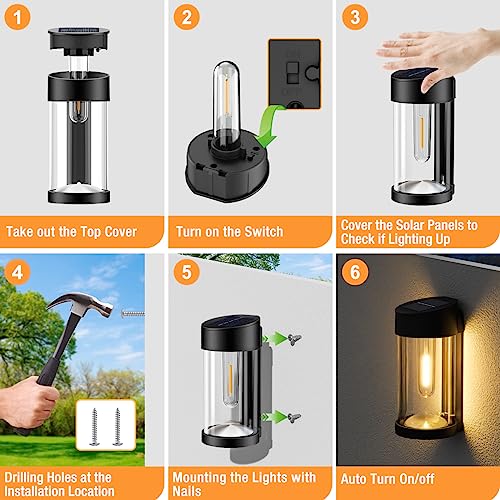 1

Take out the Top Cover

2

Turn on the Switch

3

Cover the Solar Panels to Check if Lighting Up

4

Drilling Holes at the Installation Location

5

Mounting the Lights with Nails

6

Auto Turn On/off