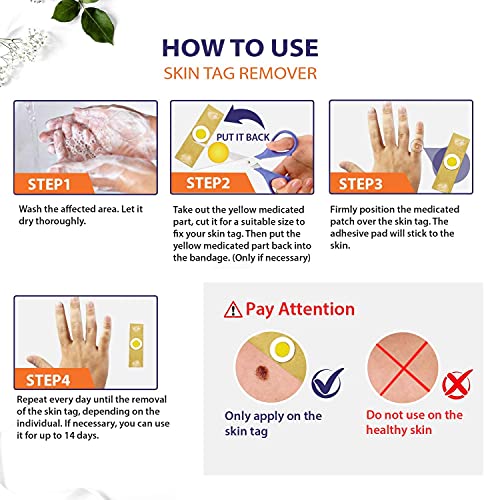 HOW TO USE
SKIN TAG REMOVER

STEP1
Wash the affected area. Let it dry thoroughly.

PUT IT BACK
STEP2
Take out the yellow medicated part, cut it for a suitable size to fix your skin tag. Then put the yellow medicated part back into the bandage. (Only if necessary)

STEP3
Firmly position the medicated patch over the skin tag. The adhesive pad will stick to the skin.

STEP4
Repeat every day until the removal of the skin tag, depending on the individual. If necessary, you can use it for up to 14 days.

Pay Attention

Only apply on the skin tag

Do not use on the healthy skin