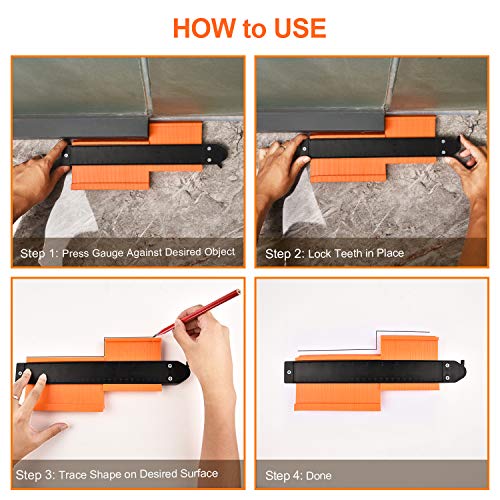 HOW to USE

Step 1: Press Gauge Against Desired Object

Step 2: Lock Teeth in Place

Step 3: Trace Shape on Desired Surface

Step 4: Done