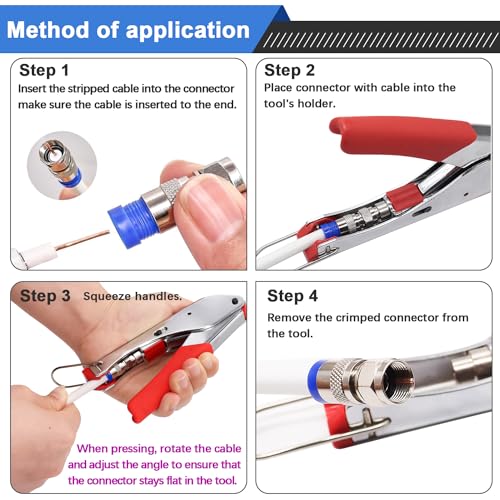 Method of application

Step 1
Insert the stripped cable into the connector make sure the cable is inserted to the end.

Step 2
Place connector with cable into the tool's holder.

Step 3 Squeeze handles.

When pressing, rotate the cable and adjust the angle to ensure that the connector stays flat in the tool.

Step 4
Remove the crimped connector from the tool.