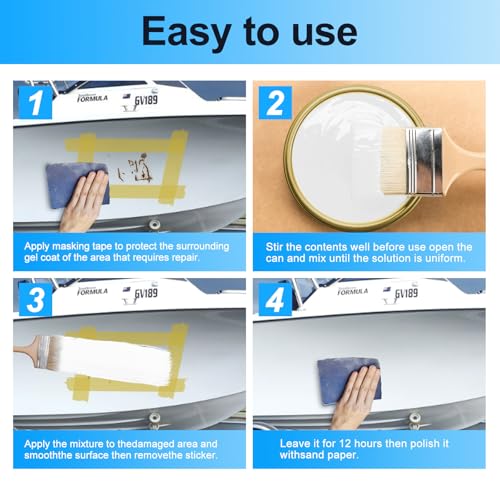 Easy to use

1

FORMULA GV189

Apply masking tape to protect the surrounding gel coat of the area that requires repair.

2

Stir the contents well before use open the can and mix until the solution is uniform.

3

FORMULA GV189

Apply the mixture to thedamaged area and smooththe surface then removethe sticker.

4

FORMULA GV189

Leave it for 12 hours then polish it withsand paper.