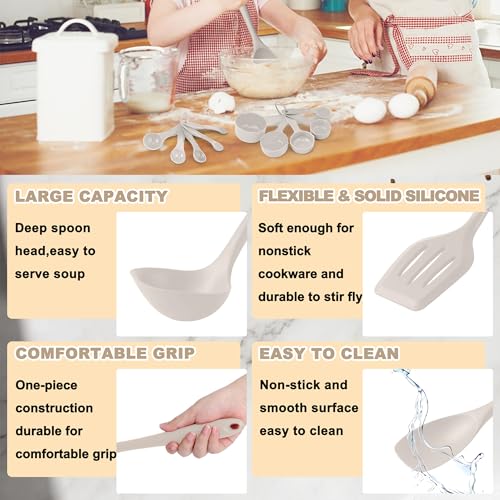 LARGE CAPACITY

Deep spoon head,easy to serve soup

FLEXIBLE & SOLID SILICONE

Soft enough for nonstick cookware and durable to stir fly

COMFORTABLE GRIP

One-piece construction durable for comfortable grip

EASY TO CLEAN

Non-stick and smooth surface easy to clean