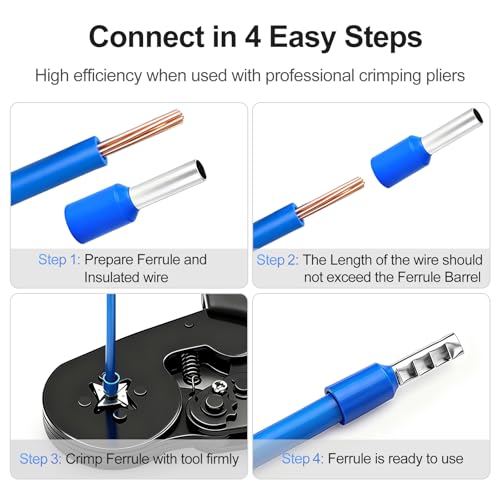 Connect in 4 Easy Steps

High efficiency when used with professional crimping pliers

Step 1: Prepare Ferrule and Insulated wire

Step 2: The Length of the wire should not exceed the Ferrule Barrel

Step 3: Crimp Ferrule with tool firmly

Step 4: Ferrule is ready to use