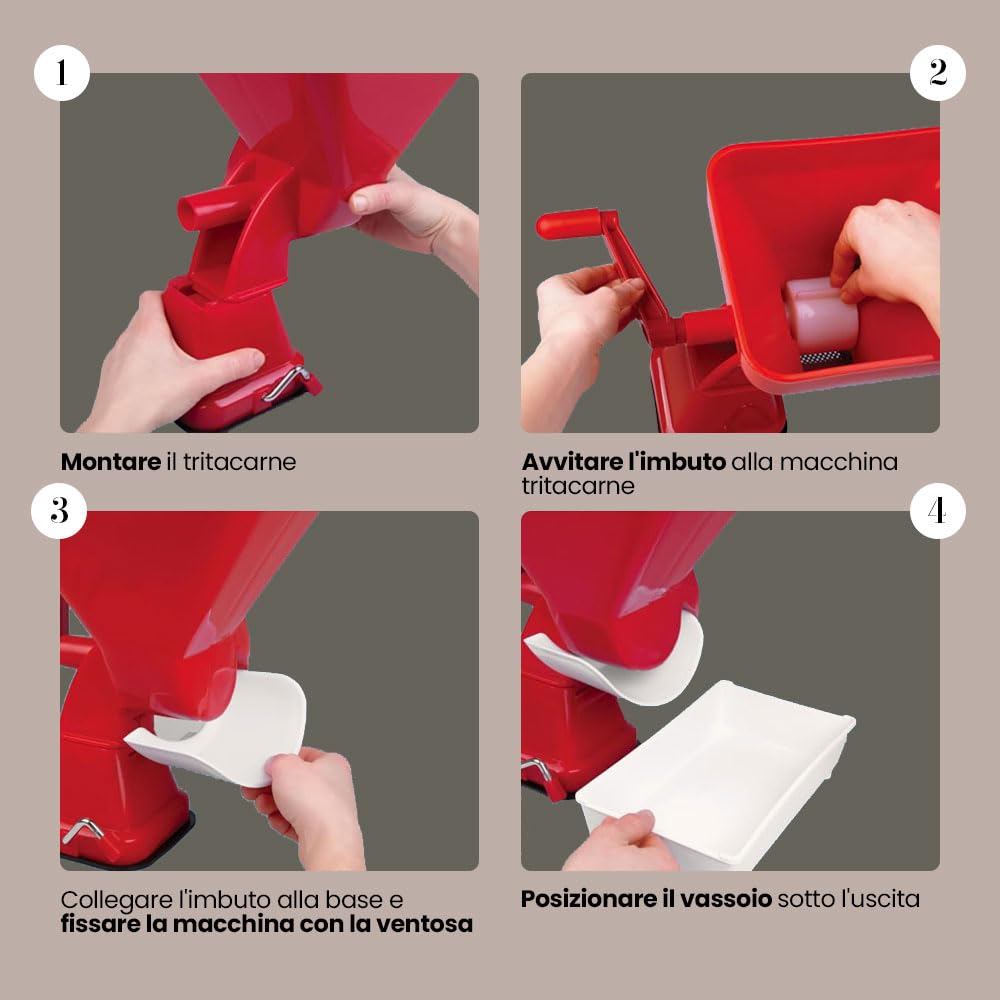 1

Montare il tritacarne

2

Avvitare l'imbuto alla macchina tritacarne

3

Collegare l'imbuto alla base e fissare la macchina con la ventosa

4

Posizionare il vassoio sotto l'uscita