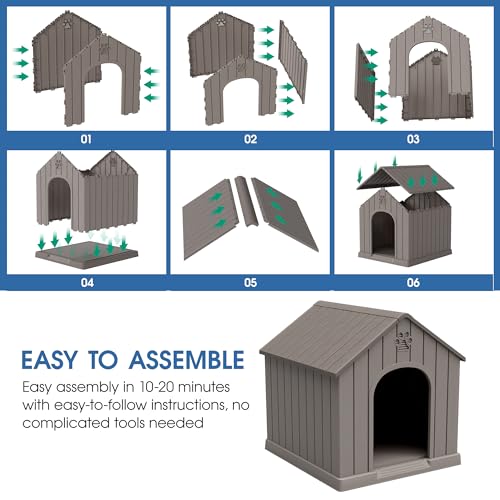 01

02

03

04

05

06

EASY TO ASSEMBLE

Easy assembly in 10-20 minutes with easy-to-follow instructions, no complicated tools needed