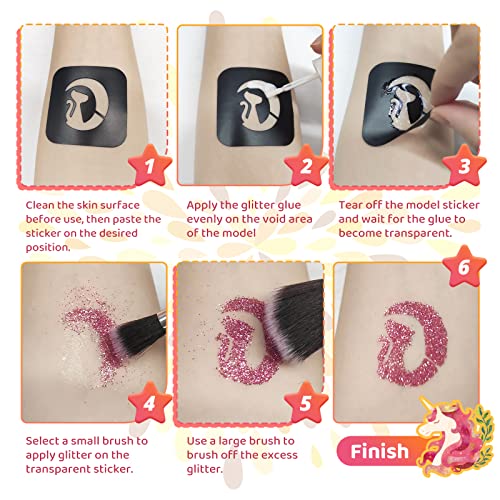 1

Clean the skin surface before use, then paste the sticker on the desired position.

2

Apply the glitter glue evenly on the void area of the model

3

Tear off the model sticker and wait for the glue to become transparent.

4

Select a small brush to apply glitter on the transparent sticker.

5

Use a large brush to brush off the excess glitter.

6

Finish