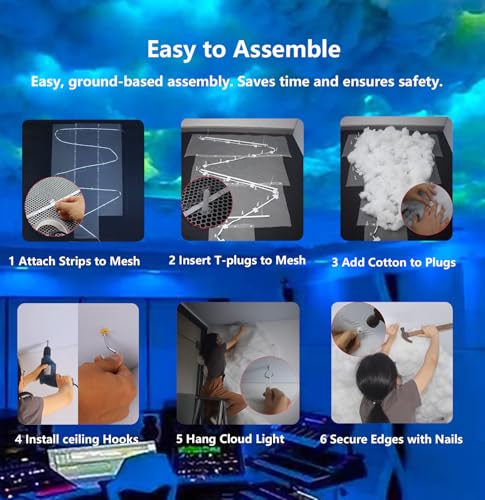 Easy to Assemble

Easy, ground-based assembly. Saves time and ensures safety.

1 Attach Strips to Mesh

2 Insert T-plugs to Mesh

3 Add Cotton to Plugs

4 Install ceiling Hooks

5 Hang Cloud Light

6 Secure Edges with Nails