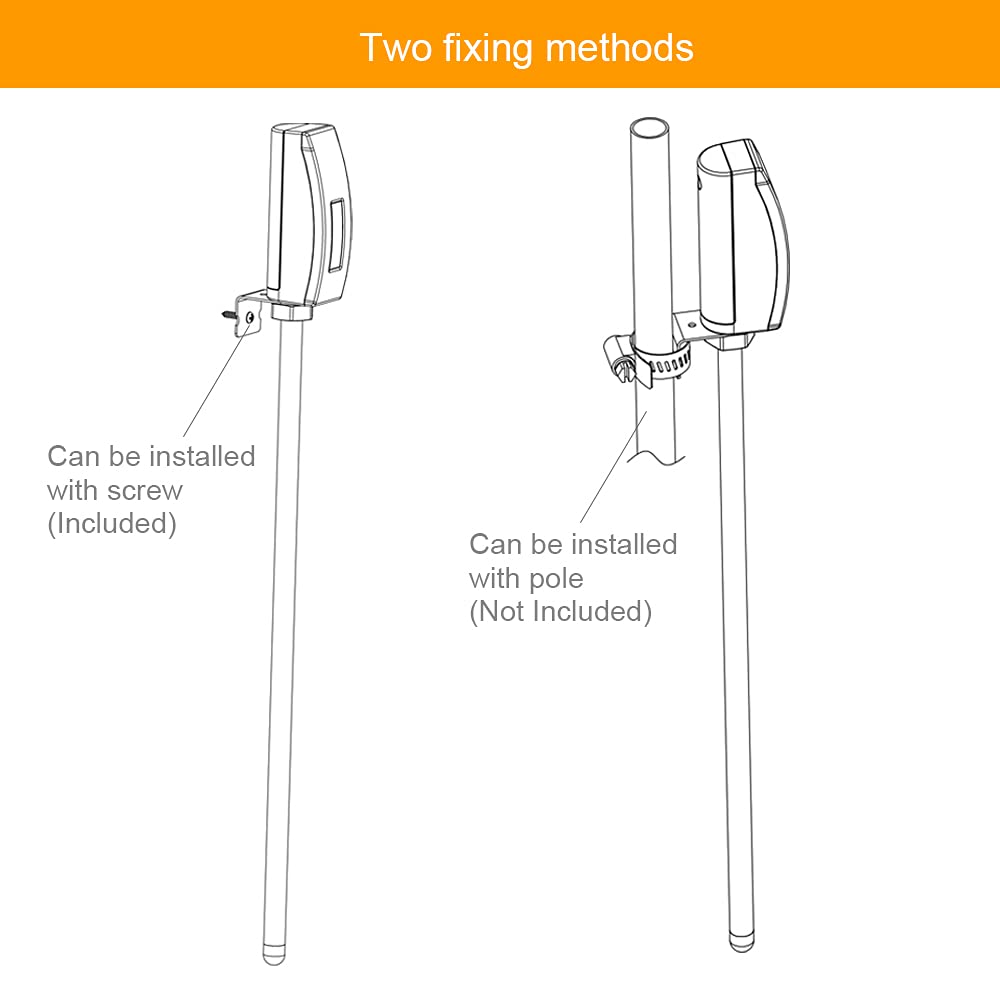 Two fixing methods

Can be installed with screw (Included)

Can be installed with pole (Not Included)