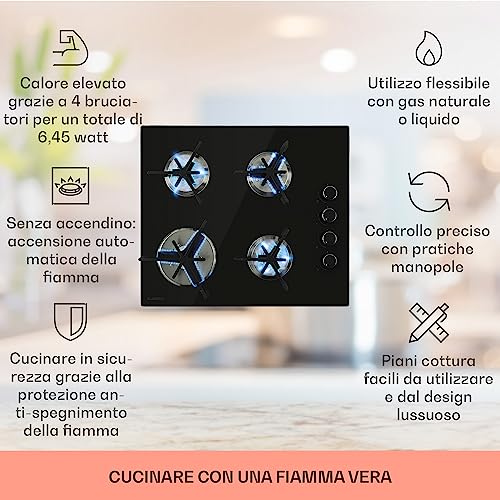 Calore elevato grazie a 4 bruciatori per un totale di 6,45 watt

Senza accendino: accensione automatica della fiamma

Cucinare in sicurezza grazie alla protezione anti-spegnimento della fiamma

Utilizzo flessibile con gas naturale o liquido

Controllo preciso con pratiche manopole

Piani cottura facili da utilizzare e dal design lussuoso

CUCINARE CON UNA FIAMMA VERA