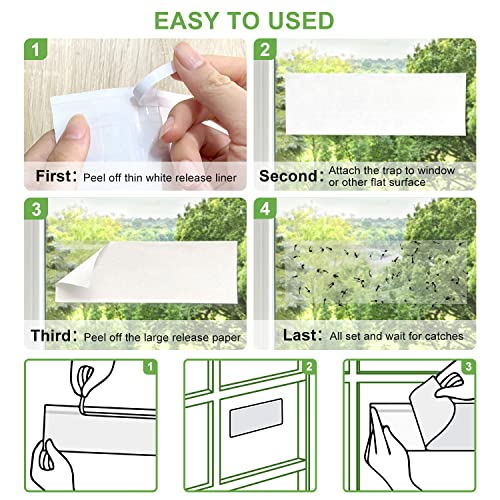 EASY TO USED

1
First: Peel off thin white release liner

2
Second: Attach the trap to window or other flat surface

3
Third: Peel off the large release paper

4
Last: All set and wait for catches

1

2

3