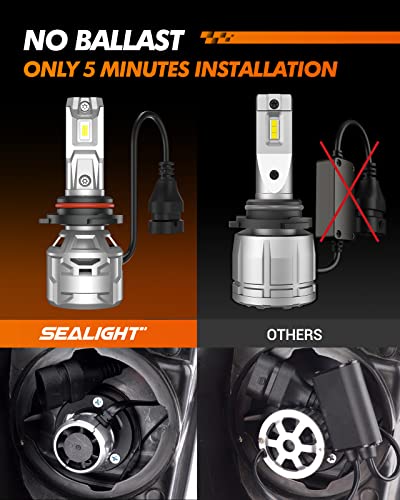 NO BALLAST
ONLY 5 MINUTES INSTALLATION

SEALIGHT

OTHERS