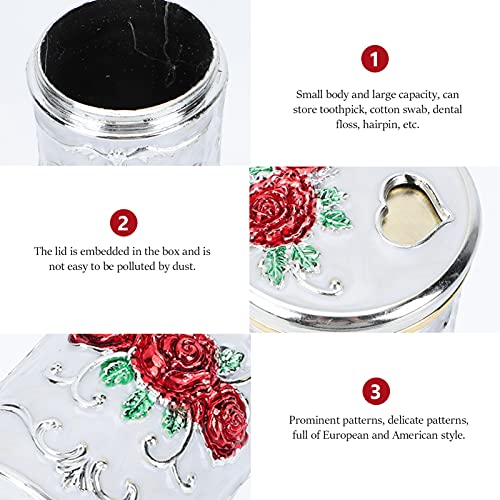 1

Small body and large capacity, can store toothpick, cotton swab, dental floss, hairpin, etc.

2

The lid is embedded in the box and is not easy to be polluted by dust.

3

Prominent patterns, delicate patterns, full of European and American style.