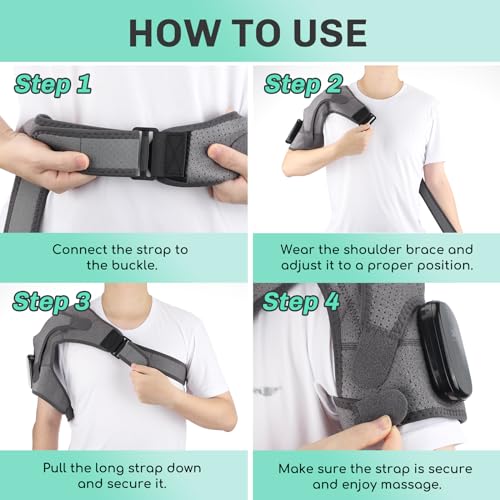 HOW TO USE

Step 1

Connect the strap to the buckle.

Step 2

Wear the shoulder brace and adjust it to a proper position.

Step 3

Pull the long strap down and secure it.

Step 4

Make sure the strap is secure and enjoy massage.