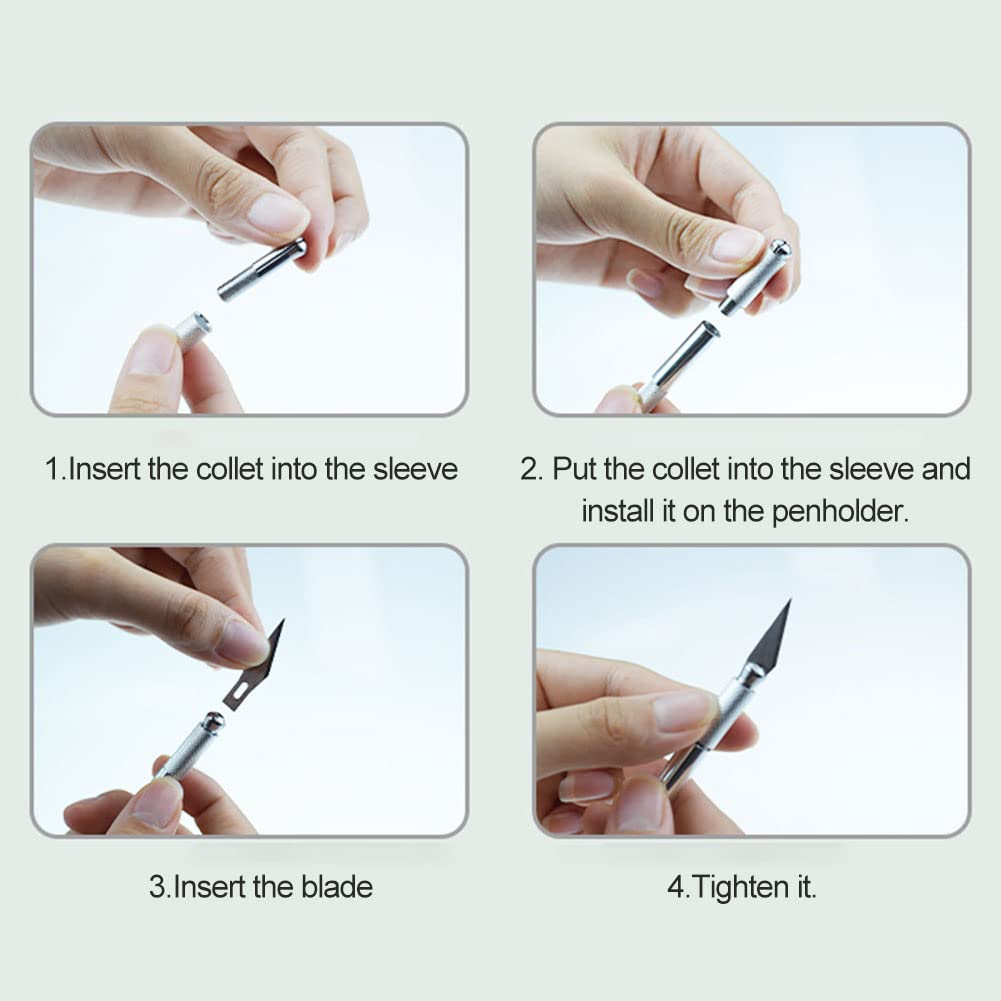 1.Insert the collet into the sleeve

2. Put the collet into the sleeve and install it on the penholder.

3.Insert the blade

4.Tighten it.