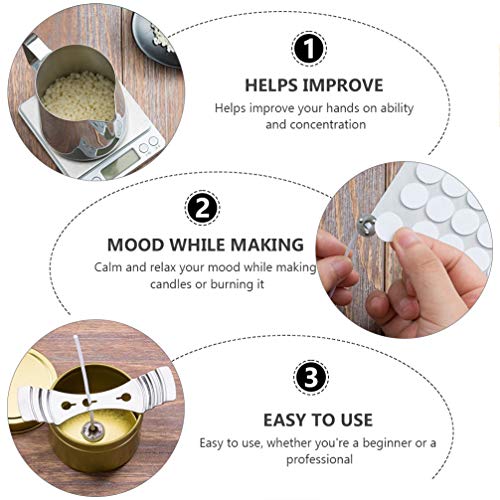 1

HELPS IMPROVE

Helps improve your hands on ability and concentration

2

MOOD WHILE MAKING

Calm and relax your mood while making candles or burning it

3

EASY TO USE

Easy to use, whether you're a beginner or a professional