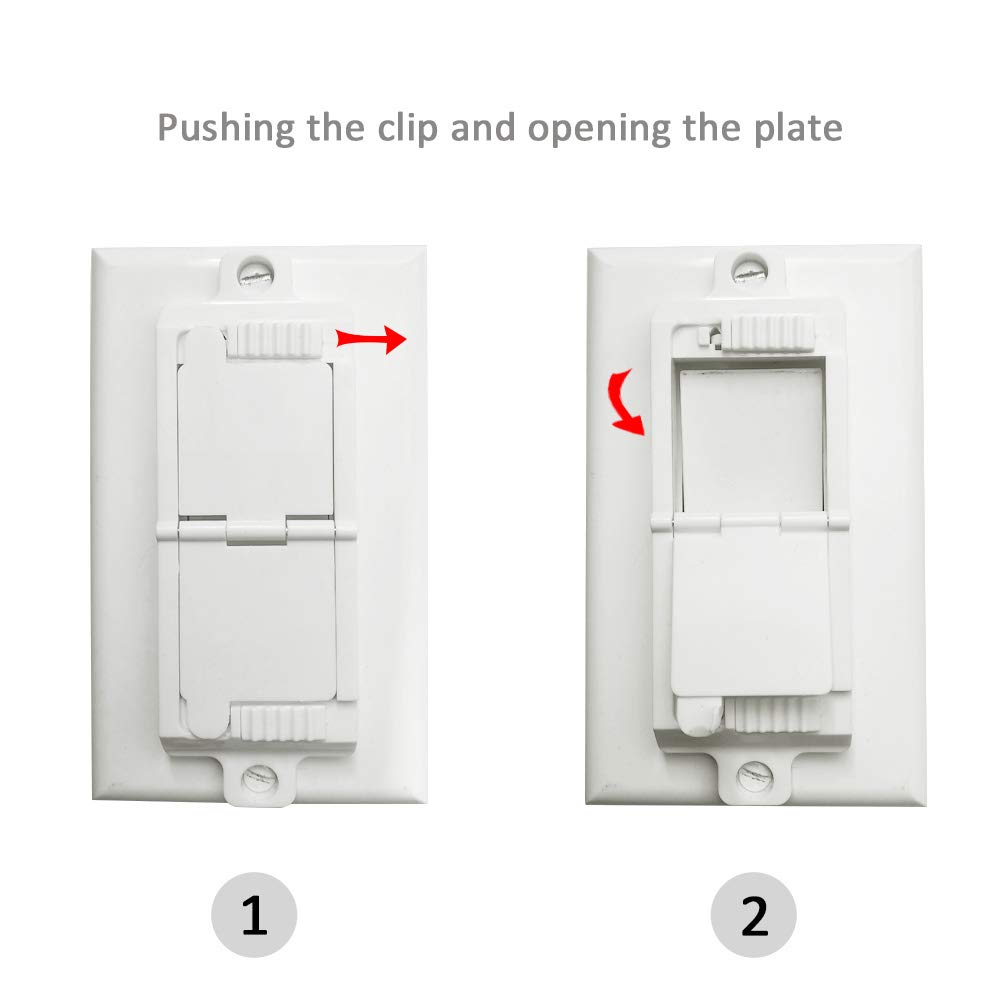 Pushing the clip and opening the plate

1

2