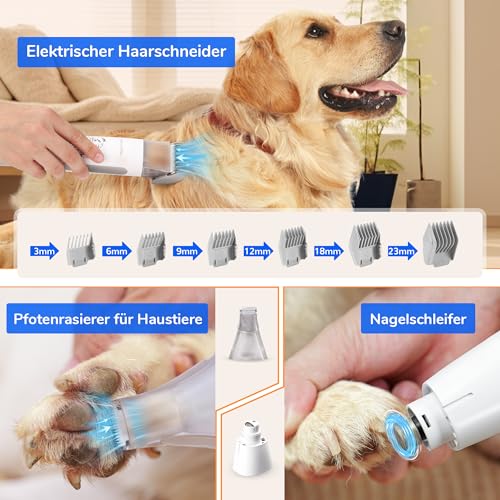 Elektrischer Haarschneider

3mm
6mm
9mm
12mm
18mm
23mm

Pfotenrasierer für Haustiere

Nagelschleifer