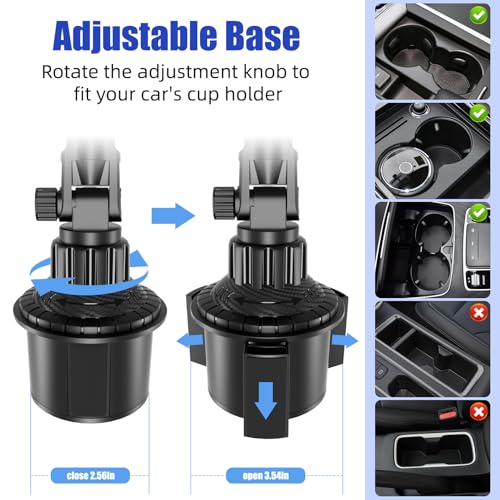 Adjustable Base

Rotate the adjustment knob to fit your car's cup holder

close 2.56in

open 3.54in