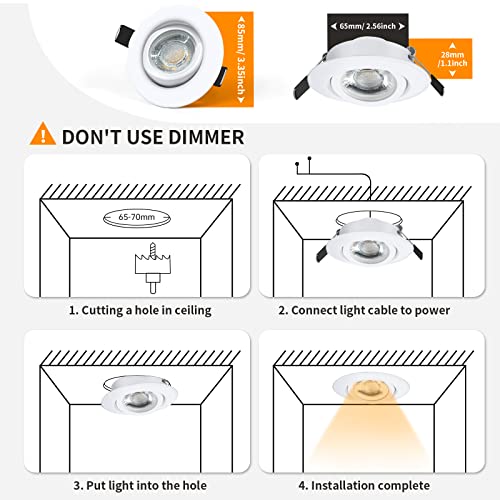 85mm/ 3.35inch

65mm/ 2.56inch

28mm /1.1inch

DON'T USE DIMMER

65-70mm

1. Cutting a hole in ceiling

2. Connect light cable to power

3. Put light into the hole

4. Installation complete