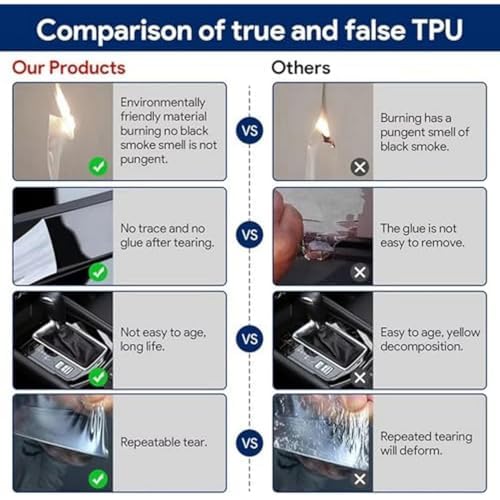 Comparison of true and false TPU

Our Products

Environmentally friendly material burning no black smoke smell is not pungent.

No trace and no glue after tearing.

Not easy to age, long life.

Repeatable tear.

VS

VS

VS

VS

Others

Burning has a pungent smell of black smoke.

The glue is not easy to remove.

Easy to age, yellow decomposition.

Repeated tearing will deform.