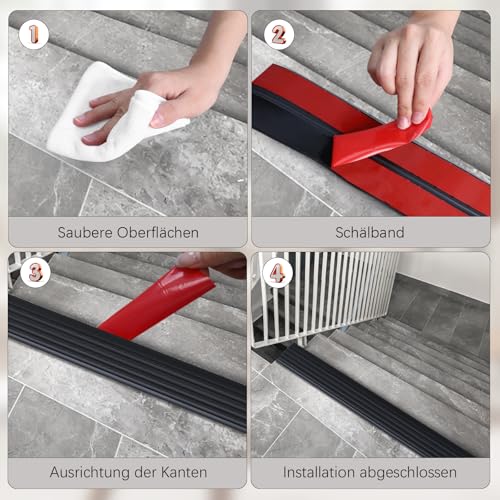 1

Saubere Oberflächen

2

Schälband

3

Ausrichtung der Kanten

4

Installation abgeschlossen