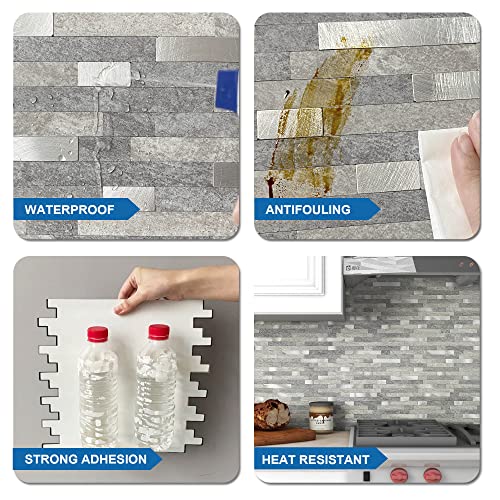 WATERPROOF

ANTIFOULING

STRONG ADHESION

HEAT RESISTANT