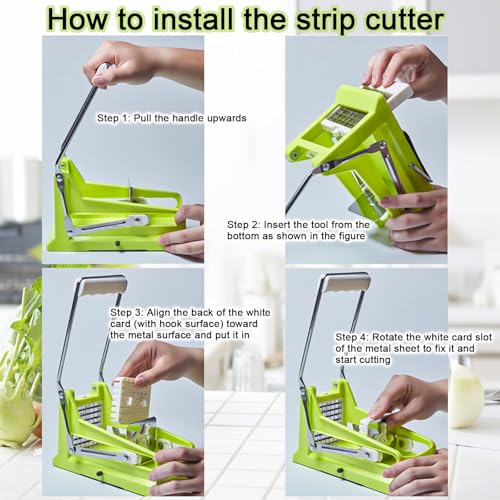 How to install the strip cutter

Step 1: Pull the handle upwards

Step 2: Insert the tool from the bottom as shown in the figure

Step 3: Align the back of the white card (with hook surface) toward the metal surface and put it in

Step 4: Rotate the white card slot of the metal sheet to fix it and start cutting